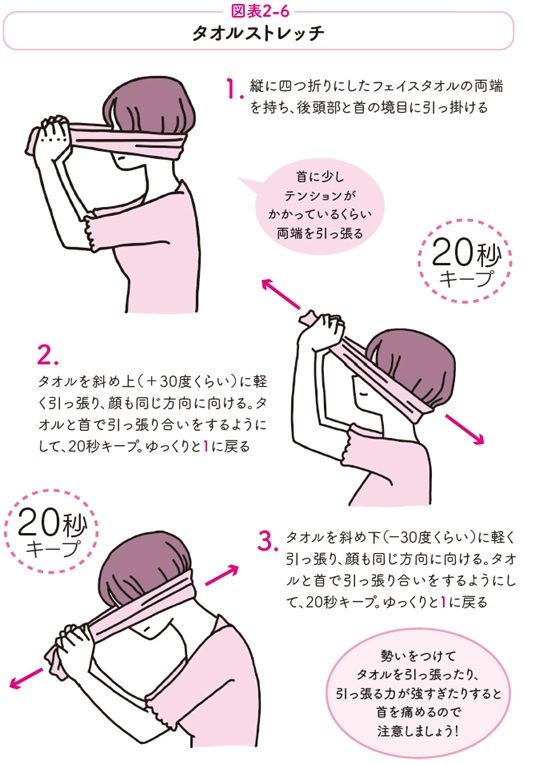 図表2-6
タオルストレッチ

1. 縦に四つ折りにしたフェイスタオルの両端を持ち、後頭部と首の境目に引っ掛ける

首に少しテンションがかかっているくらい両端を引っ張る

20秒キープ

2.
タオルを斜め上（＋30度くらい）に軽く引っ張り、顔も同じ方向に向ける。タオルと首で引っ張り合いをするようにして、20秒キープ。ゆっくりと1に戻る

20秒キープ

3. タオルを斜め下（−30度くらい）に軽く引っ張り、顔も同じ方向に向ける。タオルと首で引っ張り合いをするようにして、20秒キープ。ゆっくりと1に戻る

勢いをつけてタオルを引っ張ったり、引っ張る力が強すぎたりすると首を痛めるので注意しましょう！