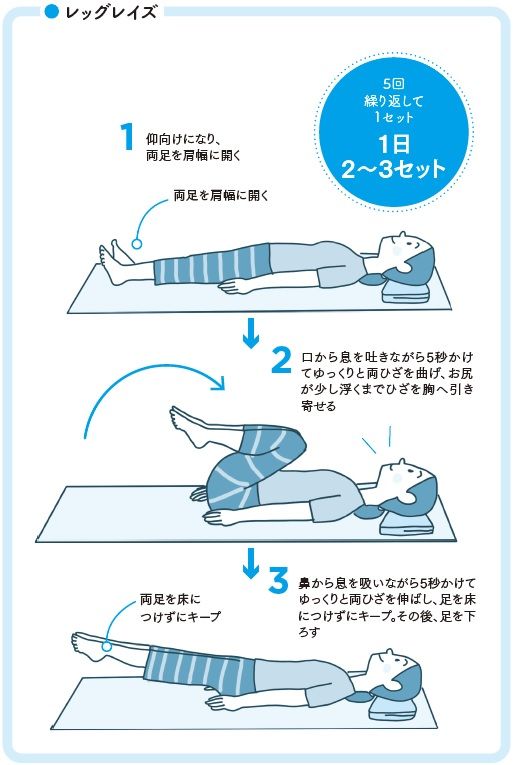 レッグレイズ

5回
繰り返して
1セット
1日
2～3セット

1 仰向けになり、両足を肩幅に開く

両足を肩幅に開く

2 口から息を吐きながら5秒かけてゆっくりと両ひざを曲げ、お尻が少し浮くまでひざを胸へ引き寄せる

3 鼻から息を吸いながら5秒かけてゆっくりと両ひざを伸ばし、足を床につけずにキープ。その後、足を下ろす

両足を床につけずにキープ