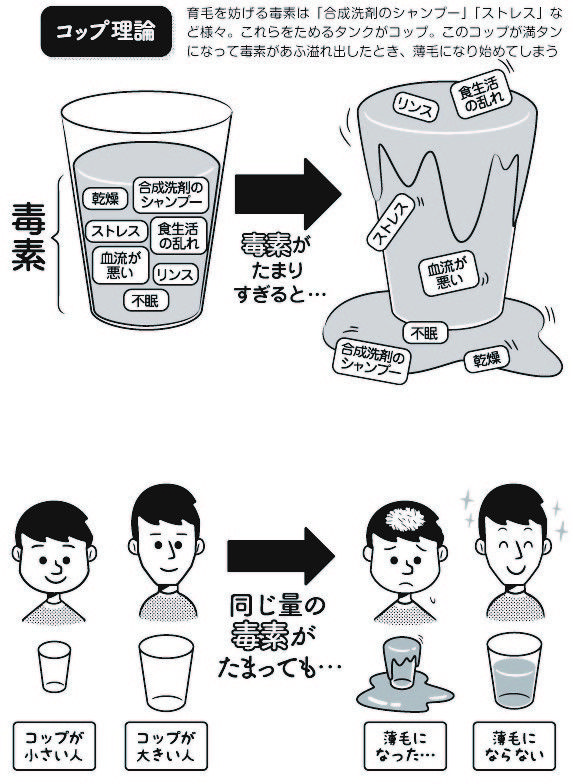 コップ理論

育毛を妨げる毒素は「合成洗剤のシャンプー」「ストレス」など様々。これらをためるタンクがコップ。このコップが満タンになって毒素があふ溢れ出したとき、薄毛になり始めてしまう

毒素

乾燥

合成洗剤のシャンプー

ストレス

食生活の乱れ

血流が悪い

リンス

不眠

毒素がたまりすぎると…

リンス

食生活の乱れ

ストレス

血流が悪い

不眠

合成洗剤のシャンプー

乾燥

同じ量の毒素がたまっても…

コップが小さい人

コップが大きい人

薄毛になった…

薄毛にならない