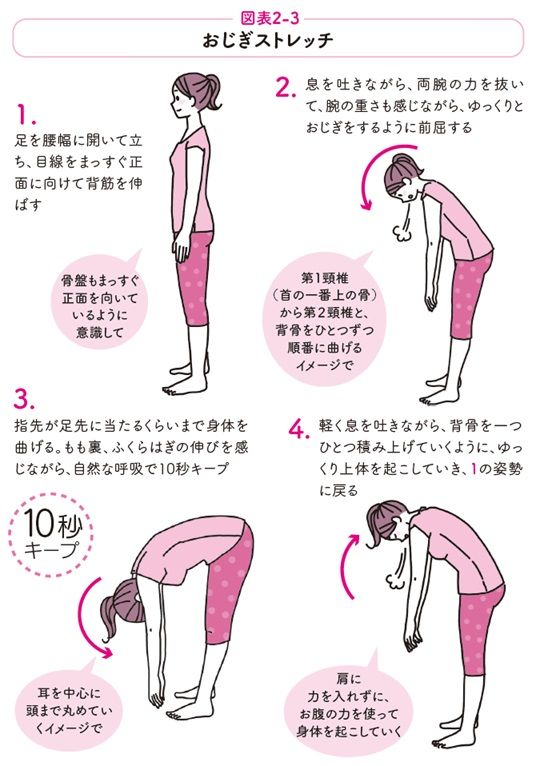 図表2-3
おじぎストレッチ

1.
足を腰幅に開いて立ち、目線をまっすぐ正面に向けて背筋を伸ばす

骨盤もまっすぐ正面を向いているように意識して

2.
息を吐きながら、両腕の力を抜いて、腕の重さも感じながら、ゆっくりとおじぎをするように前屈する

第1頸椎（首の一番上の骨）から第2頸椎と、背骨をひとつずつ順番に曲げるイメージで

3.
指先が足先に当たるくらいまで身体を曲げる。もも裏、ふくらはぎの伸びを感じながら、自然な呼吸で10秒キープ

10秒キープ

耳を中心に頭まで丸めていくイメージで

4.
軽く息を吐きながら、背骨を一つひとつ積み上げていくように、ゆっくり上体を起こしていき、1の姿勢に戻る

肩に力を入れずに、お腹の力を使って身体を起こしていく