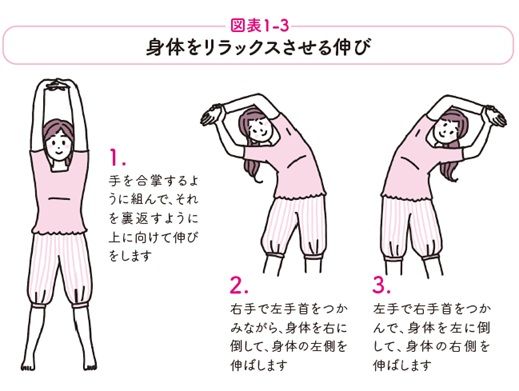 図表1-3
身体をリラックスさせる伸び

1.
手を合掌するように組んで、それを裏返すように上に向けて伸びをします

2.
右手で左手首をつかみながら、身体を右に倒して、身体の左側を伸ばします

3.
左手で右手首をつかんで、身体を左に倒して、身体の右側を伸ばします