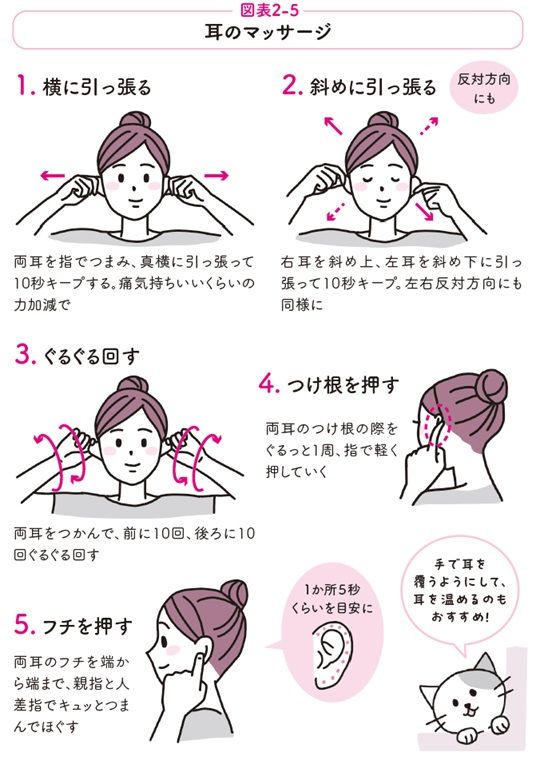 図表2-5
耳のマッサージ

1. 横に引っ張る

両耳を指でつまみ、真横に引っ張って10秒キープする。痛気持ちいいくらいの力加減で

2. 斜めに引っ張る

反対方向にも

右耳を斜め上、左耳を斜め下に引っ張って10秒キープ。左右反対方向にも同様に

3. ぐるぐる回す

両耳をつかんで、前に10回、後ろに10回ぐるぐる回す

4. つけ根を押す

両耳のつけ根の際をぐるっと1周、指で軽く押していく

5. フチを押す

両耳のフチを端から端まで、親指と人差指でキュッとつまんでほぐす

1か所5秒くらいを目安に

手で耳を覆うようにして、耳を温めるのもおすすめ!